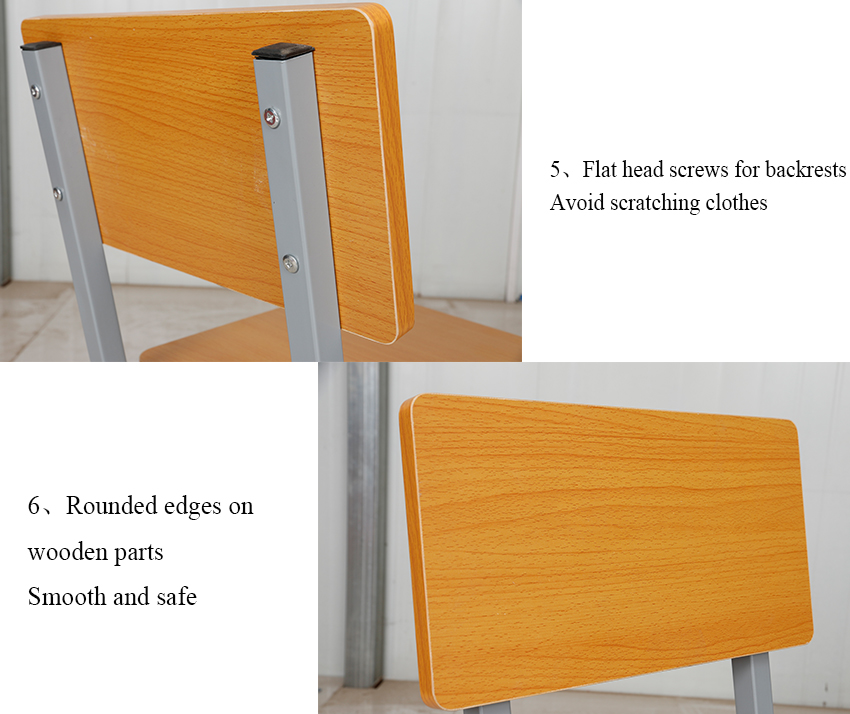 5、Flat head screws for backrests
Avoid scratching clothes

6、Rounded edges on wooden parts
Smooth and safe