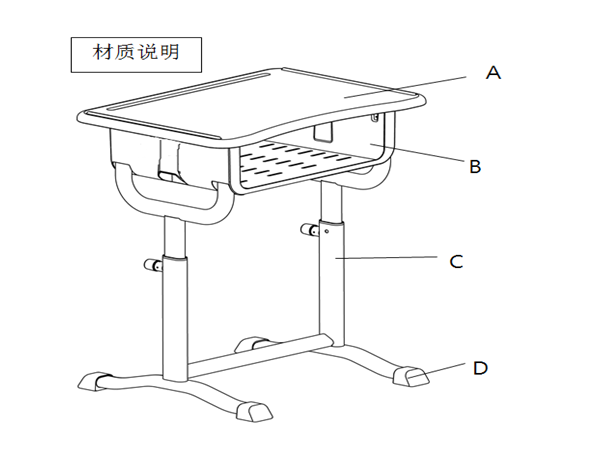 材质说明

A

B

C

D